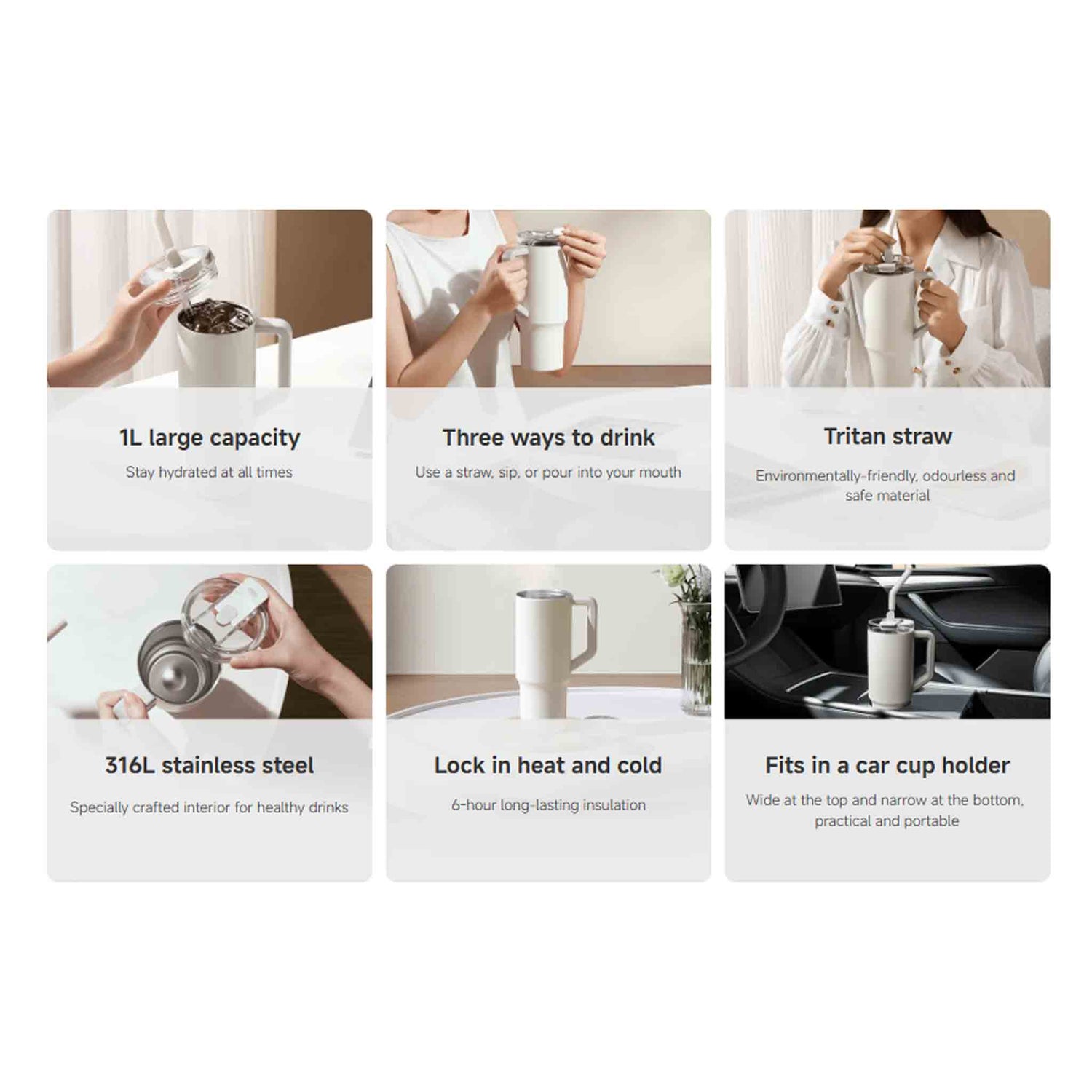 1L large capacity

Stay hydrated at all times

Three ways to drink

Use a straw, sip, or pour into your mouth

Tritan straw

Environmentally-friendly, odourless and safe material

316L stainless steel

Specially crafted interior for healthy drinks

Lock in heat and cold

6-hour long-lasting insulation

Fits in a car cup holder

Wide at the top and narrow at the bottom, practical and portable