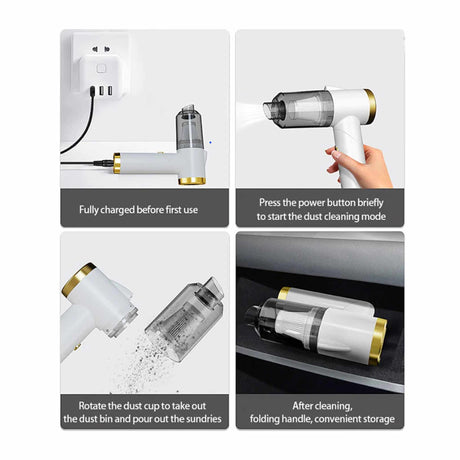 Fully charged before first use

Press the power button briefly to start the dust cleaning mode

Rotate the dust cup to take out the dust bin and pour out the sundries

After cleaning, folding handle, convenient storage