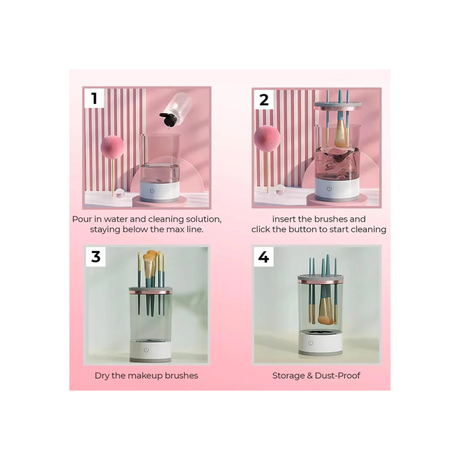 1

Pour in water and cleaning solution, staying below the max line.

2

insert the brushes and click the button to start cleaning

3

Dry the makeup brushes

4

Storage & Dust-Proof