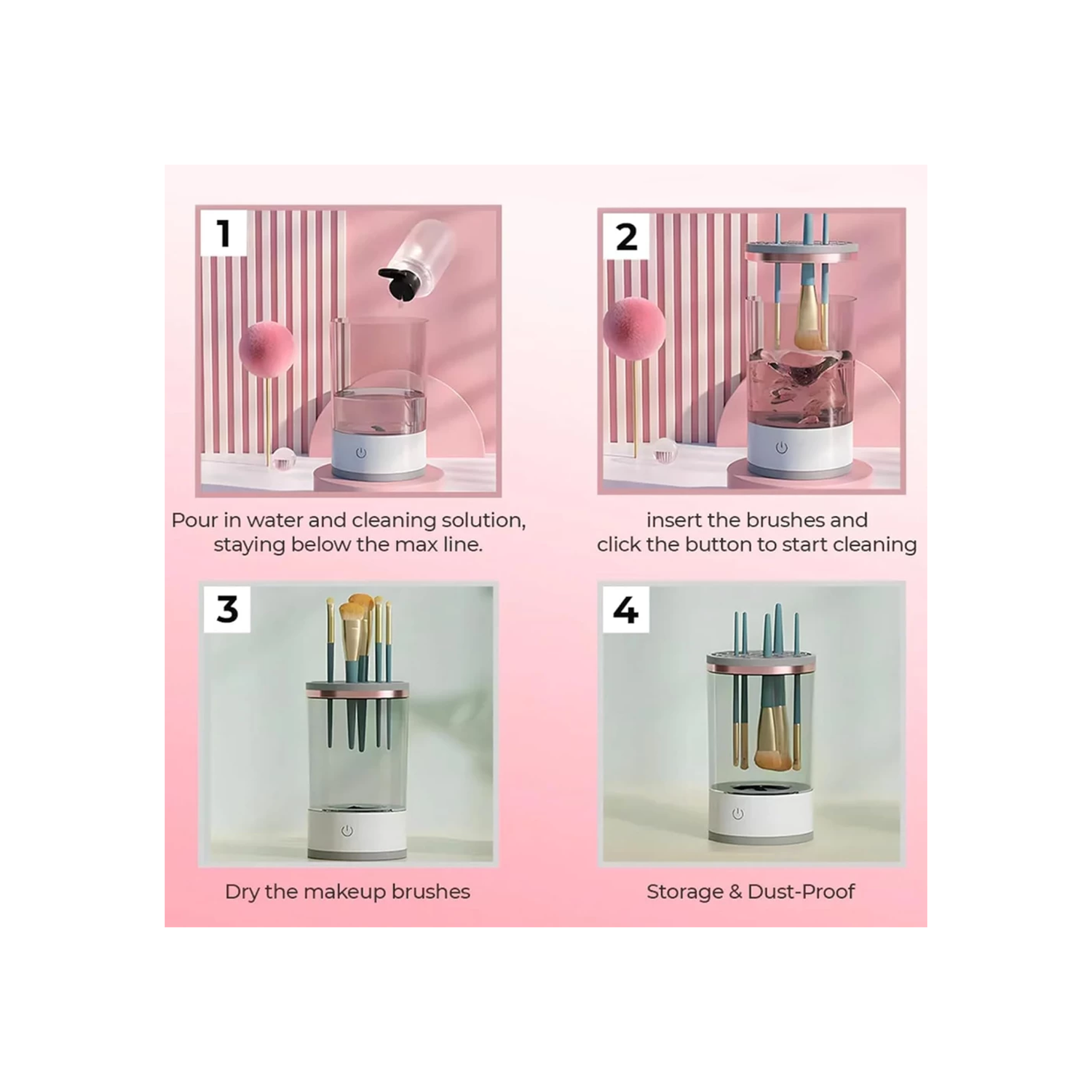 1

Pour in water and cleaning solution, staying below the max line.

2

insert the brushes and click the button to start cleaning

3

Dry the makeup brushes

4

Storage & Dust-Proof