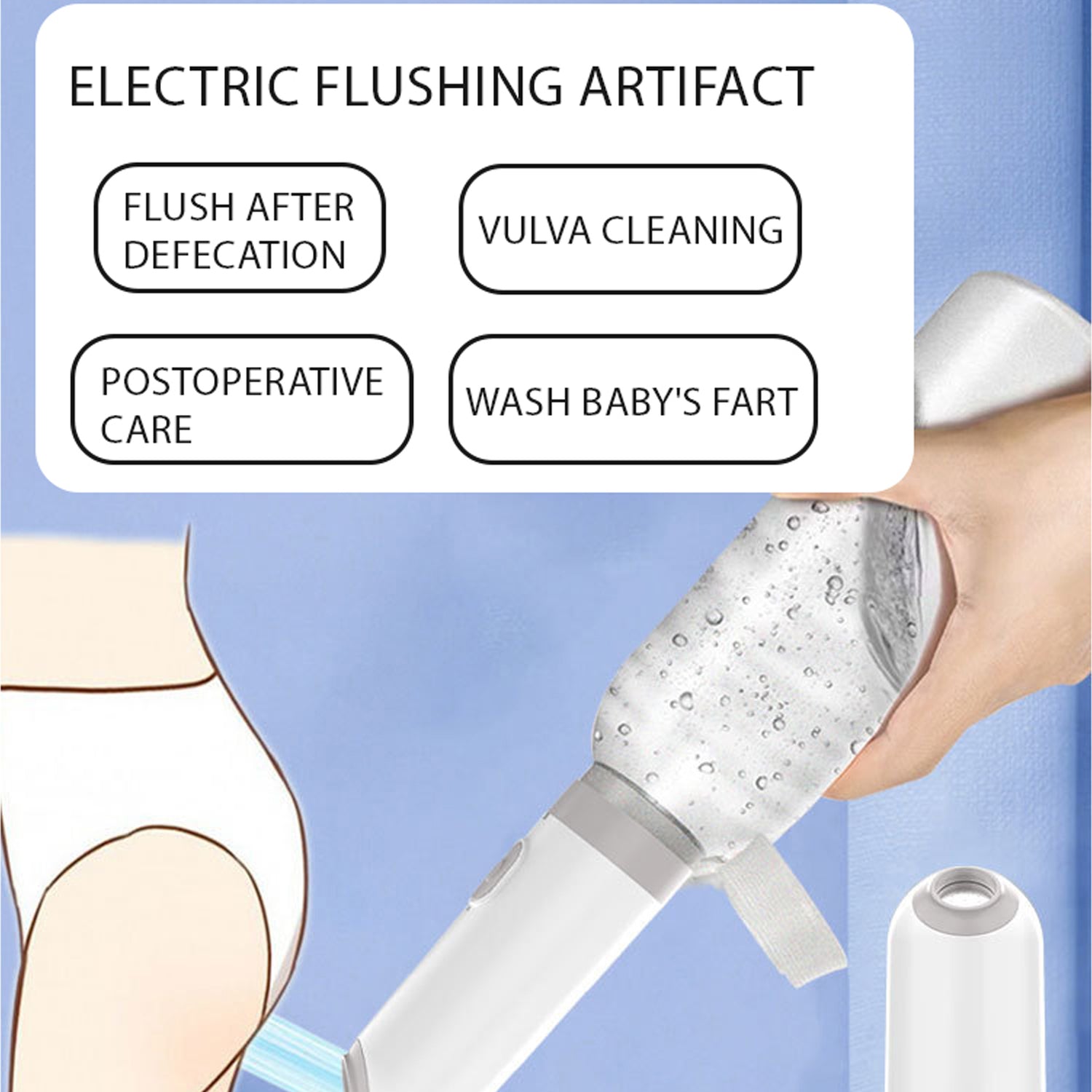 ELECTRIC FLUSHING ARTIFACT

FLUSH AFTER DEFECATION

VULVA CLEANING

POSTOPERATIVE CARE

WASH BABY'S FART