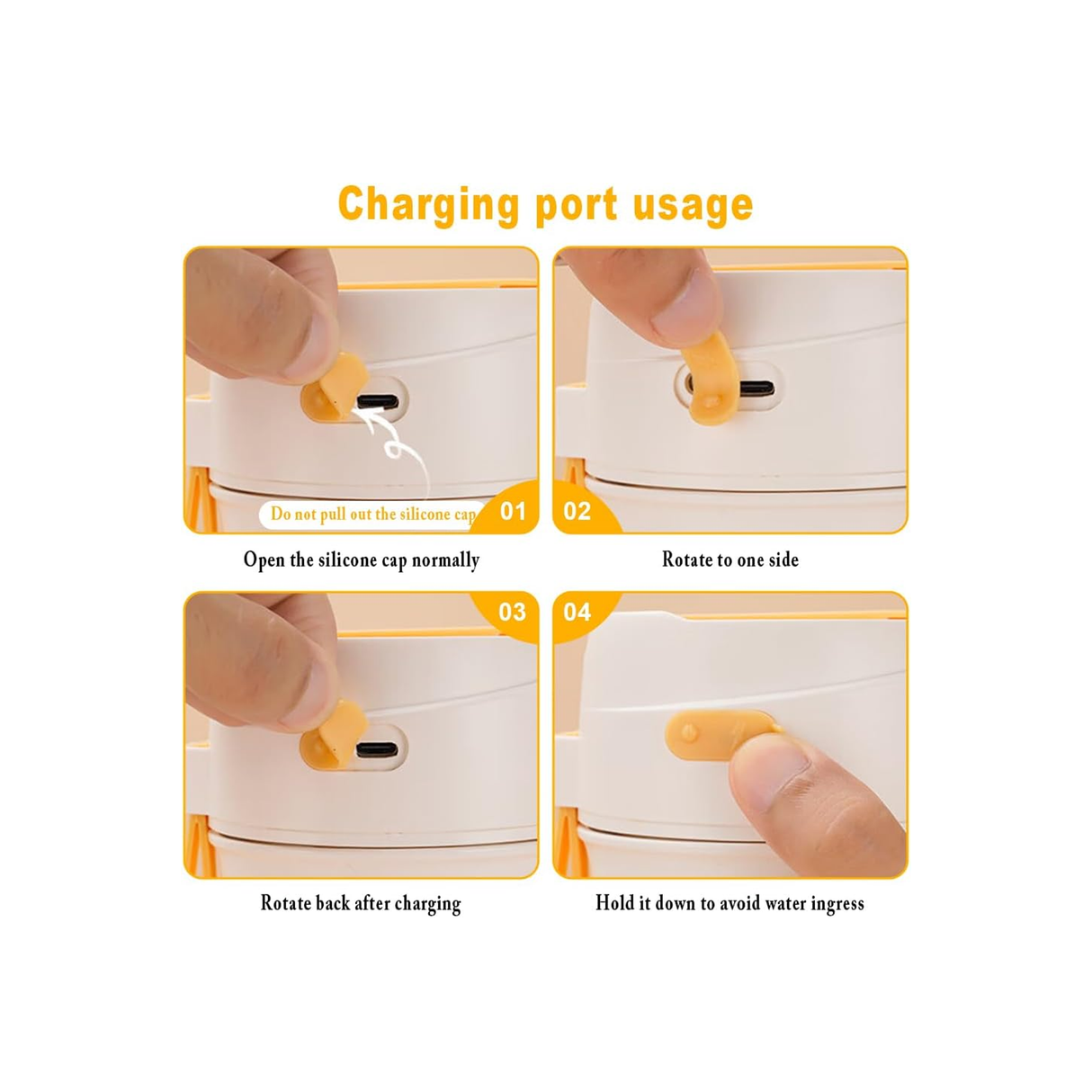 Charging port usage

Do not pull out the silicone cap
01
Open the silicone cap normally

02
Rotate to one side

03
Rotate back after charging

04
Hold it down to avoid water ingress