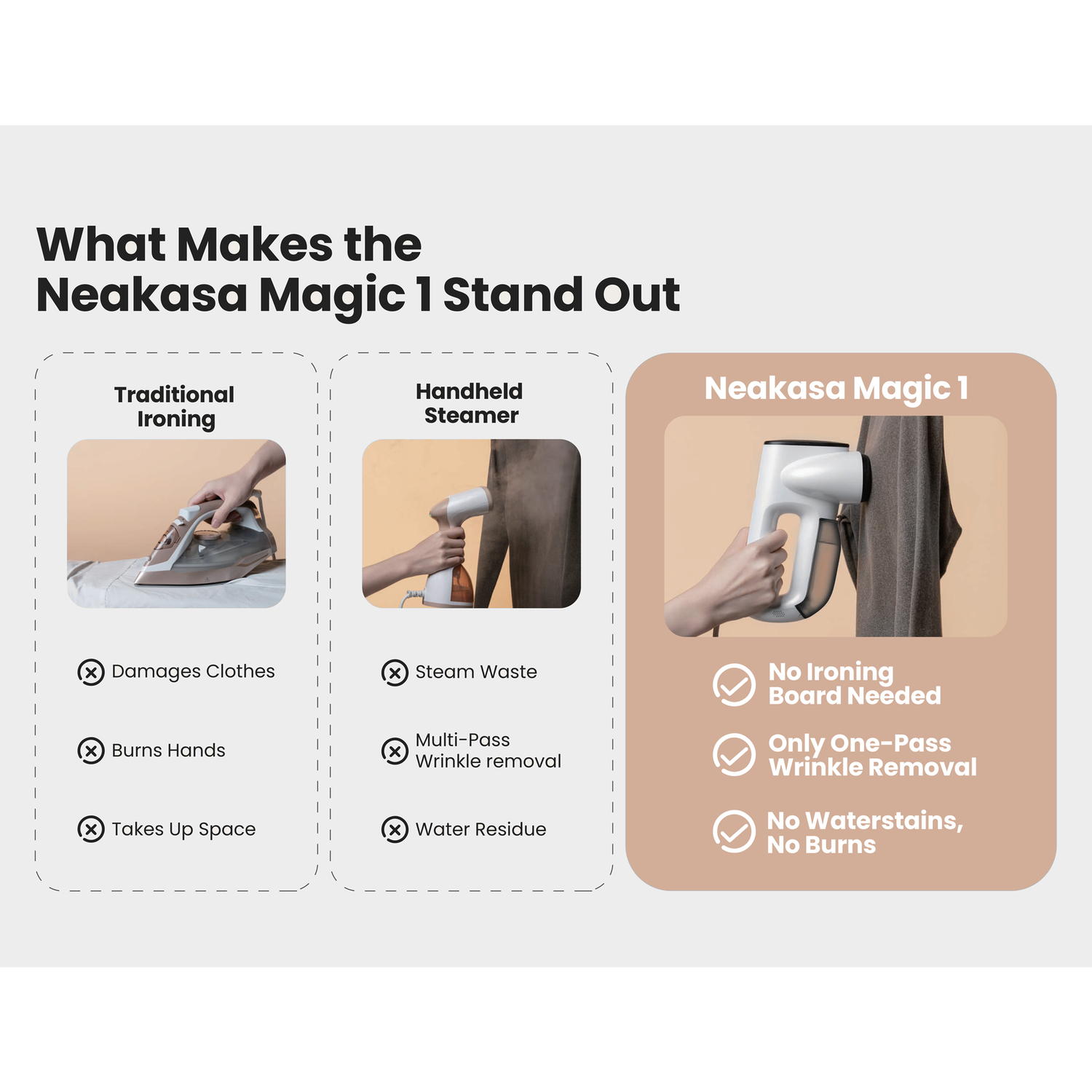 What Makes the
Neakasa Magic 1 Stand Out

Traditional Ironing

Damages Clothes

Burns Hands

Takes Up Space

Handheld Steamer

Steam Waste

Multi-Pass Wrinkle removal

Water Residue

Neakasa Magic 1

No Ironing Board Needed

Only One-Pass Wrinkle Removal

No Waterstains, No Burns