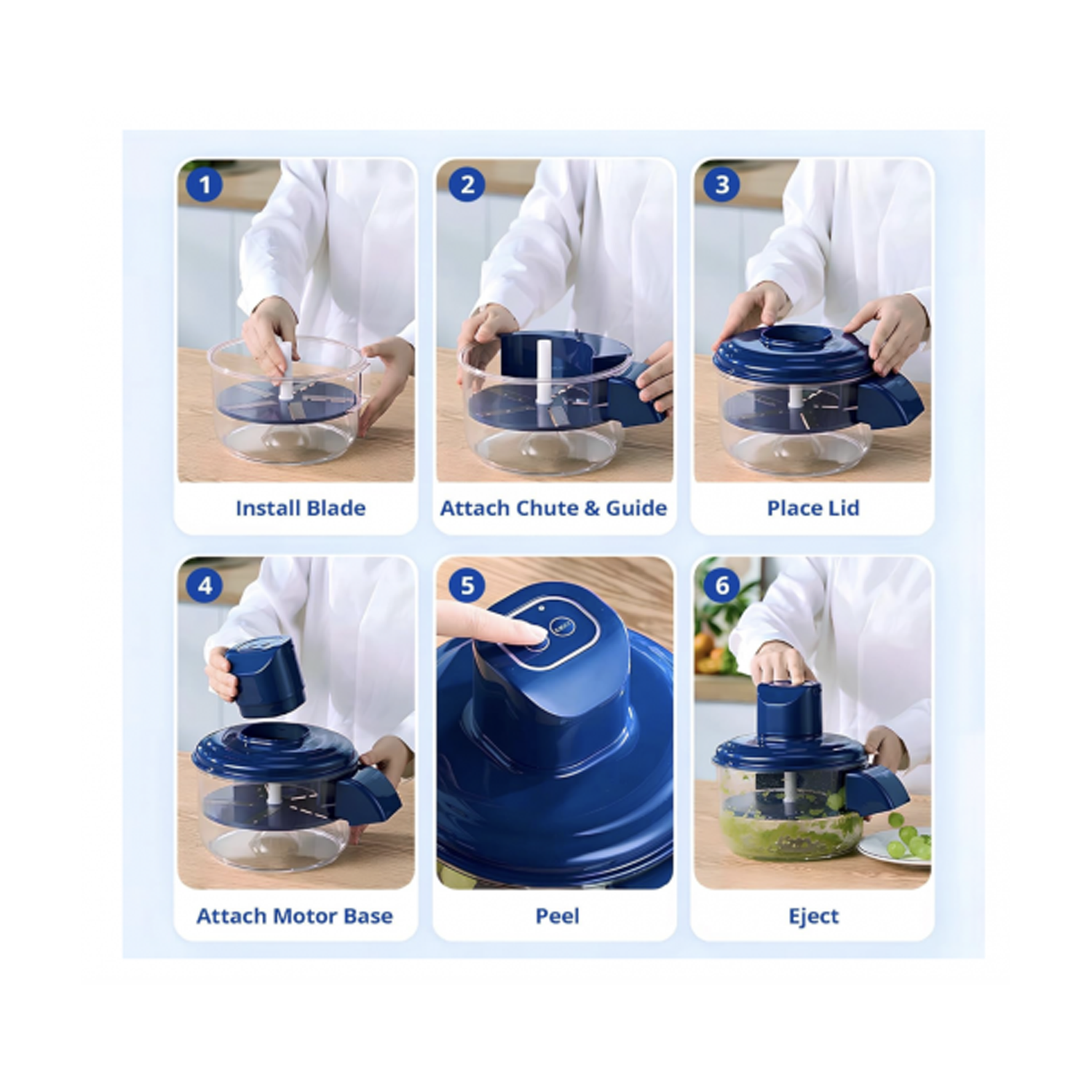 1
Install Blade

2
Attach Chute & Guide

3
Place Lid

4
Attach Motor Base

5
Peel

6
Eject