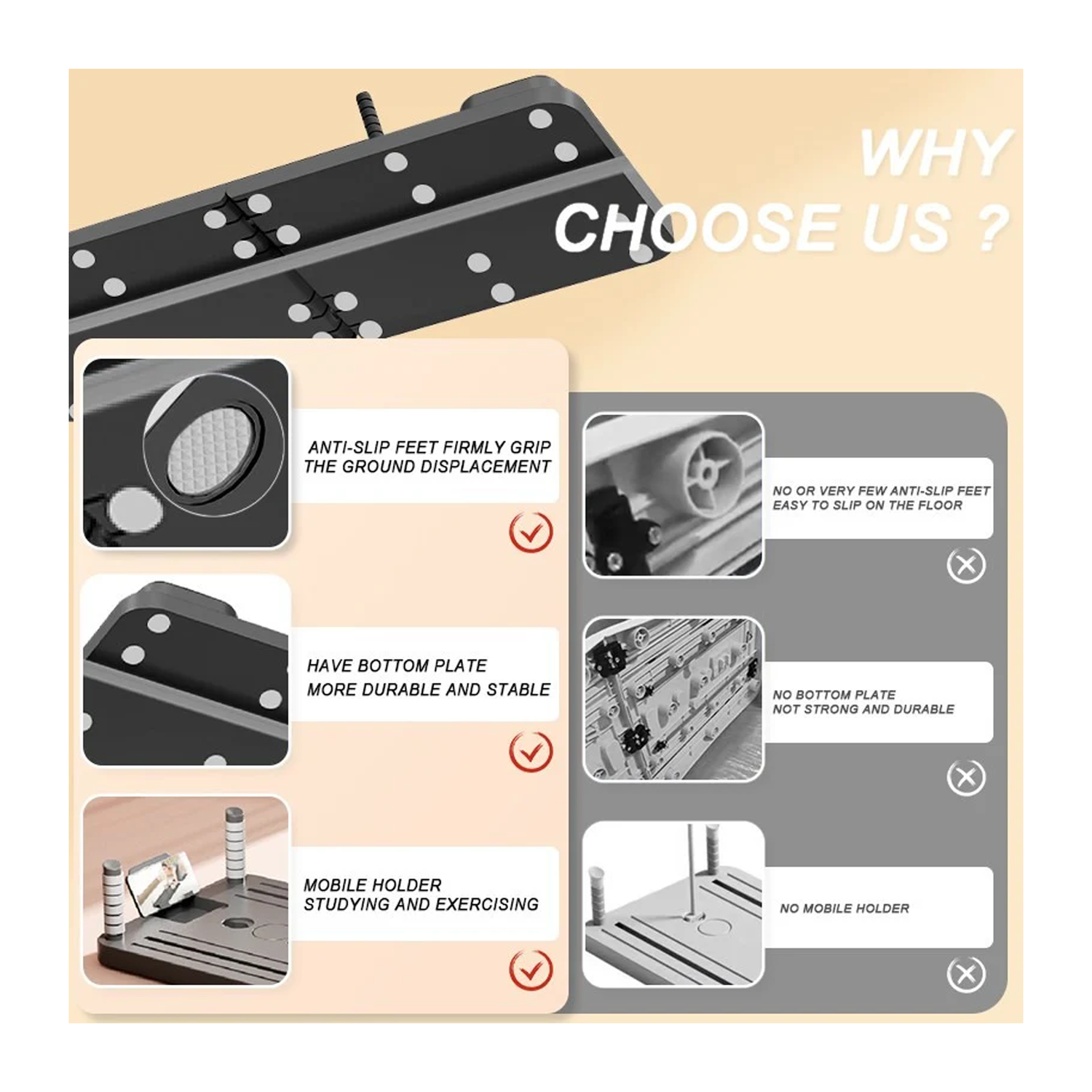 WHY CHOOSE US ?

ANTI-SLIP FEET FIRMLY GRIP THE GROUND DISPLACEMENT

HAVE BOTTOM PLATE MORE DURABLE AND STABLE

MOBILE HOLDER STUDYING AND EXERCISING

NO OR VERY FEW ANTI-SLIP FEET EASY TO SLIP ON THE FLOOR

NO BOTTOM PLATE NOT STRONG AND DURABLE

NO MOBILE HOLDER