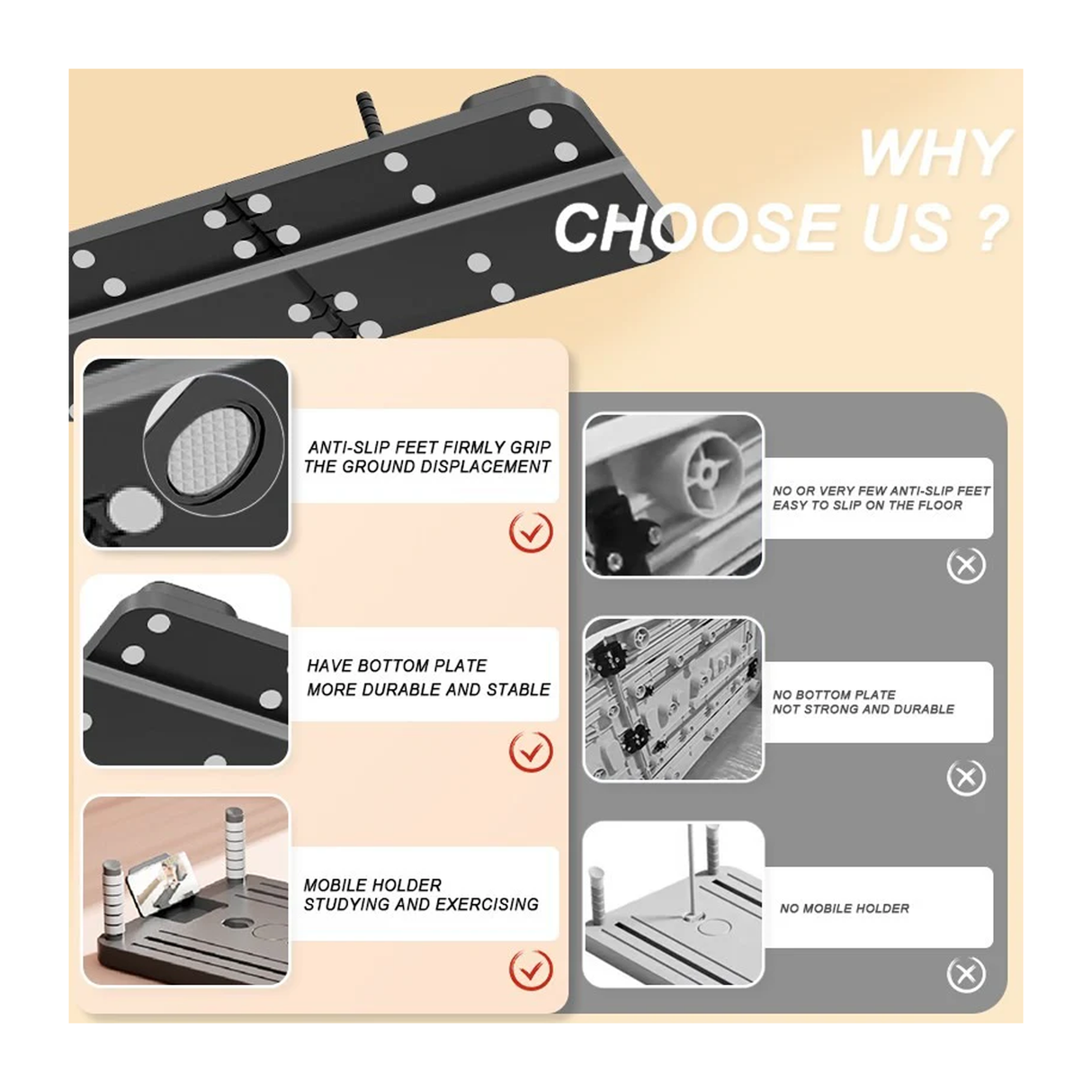 WHY
CHOOSE US ?

ANTI-SLIP FEET FIRMLY GRIP THE GROUND DISPLACEMENT

HAVE BOTTOM PLATE
MORE DURABLE AND STABLE

MOBILE HOLDER
STUDYING AND EXERCISING

NO OR VERY FEW ANTI-SLIP FEET
EASY TO SLIP ON THE FLOOR

NO BOTTOM PLATE
NOT STRONG AND DURABLE

NO MOBILE HOLDER