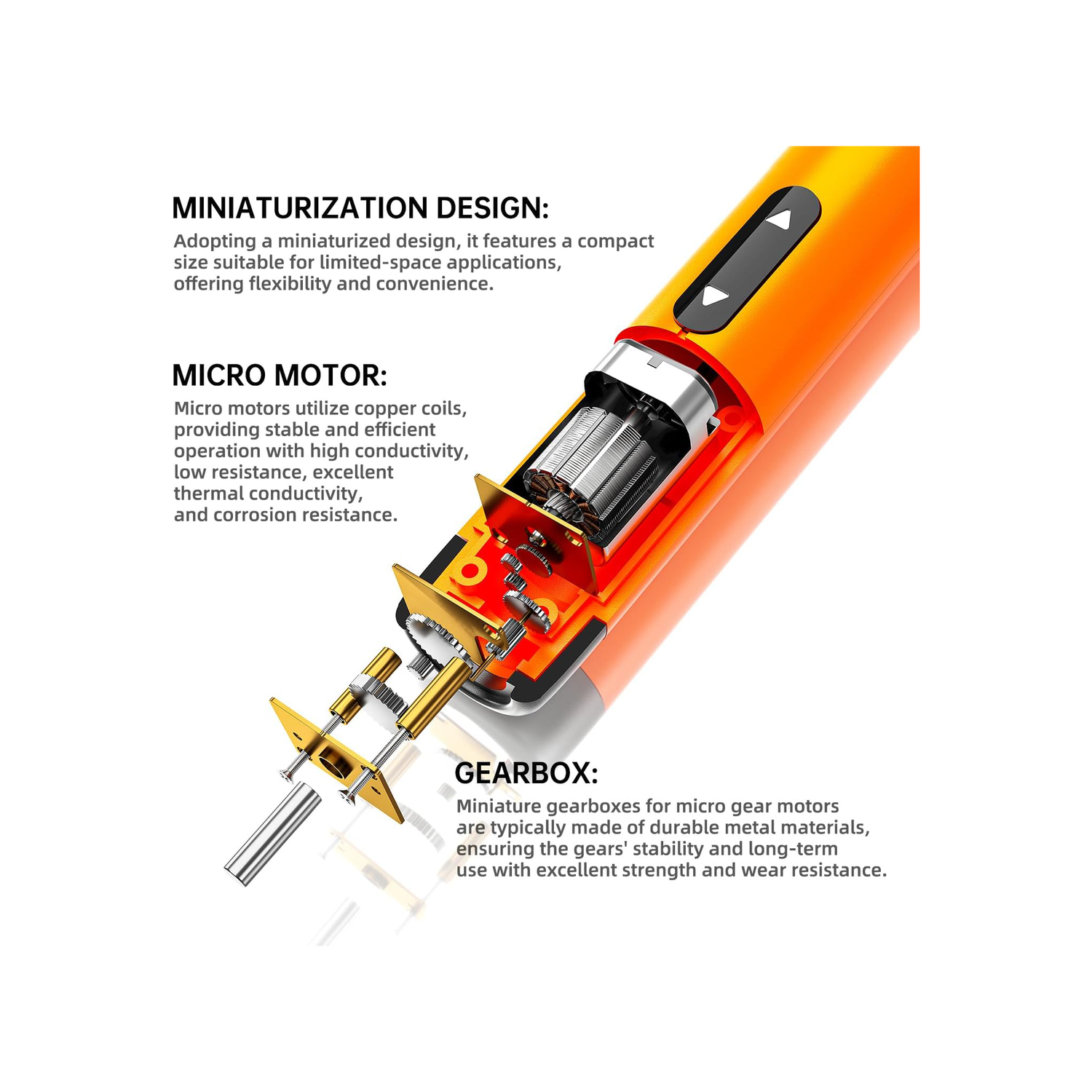 MINIATURIZATION DESIGN:
Adopting a miniaturized design, it features a compact size suitable for limited-space applications, offering flexibility and convenience.

MICRO MOTOR:
Micro motors utilize copper coils, providing stable and efficient operation with high conductivity, low resistance, excellent thermal conductivity, and corrosion resistance.

GEARBOX:
Miniature gearboxes for micro gear motors are typically made of durable metal materials, ensuring the gears' stability and long-term use with excellent strength and wear resistance.