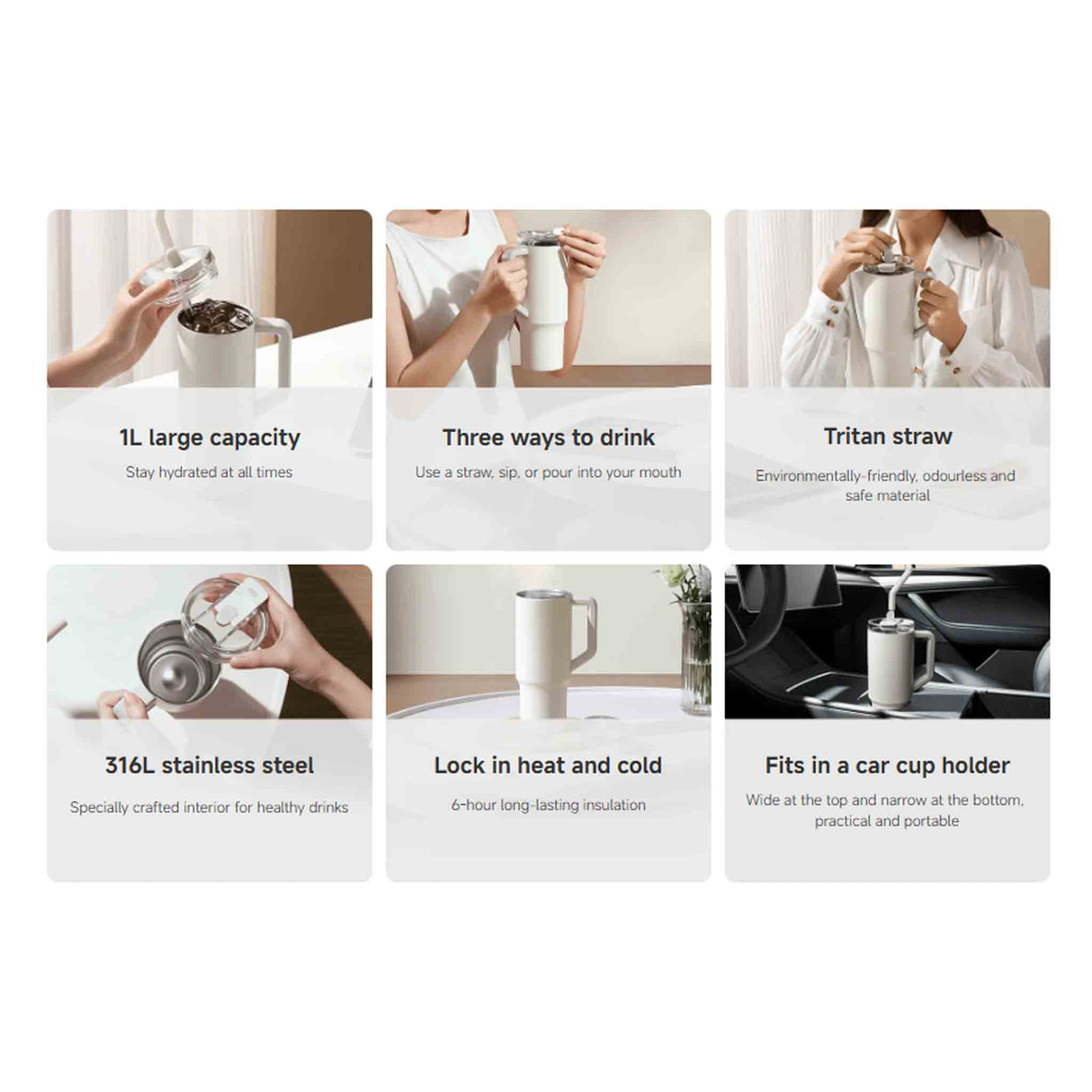 1L large capacity

Stay hydrated at all times

Three ways to drink

Use a straw, sip, or pour into your mouth

Tritan straw

Environmentally-friendly, odourless and safe material

316L stainless steel

Specially crafted interior for healthy drinks

Lock in heat and cold

6-hour long-lasting insulation

Fits in a car cup holder

Wide at the top and narrow at the bottom, practical and portable