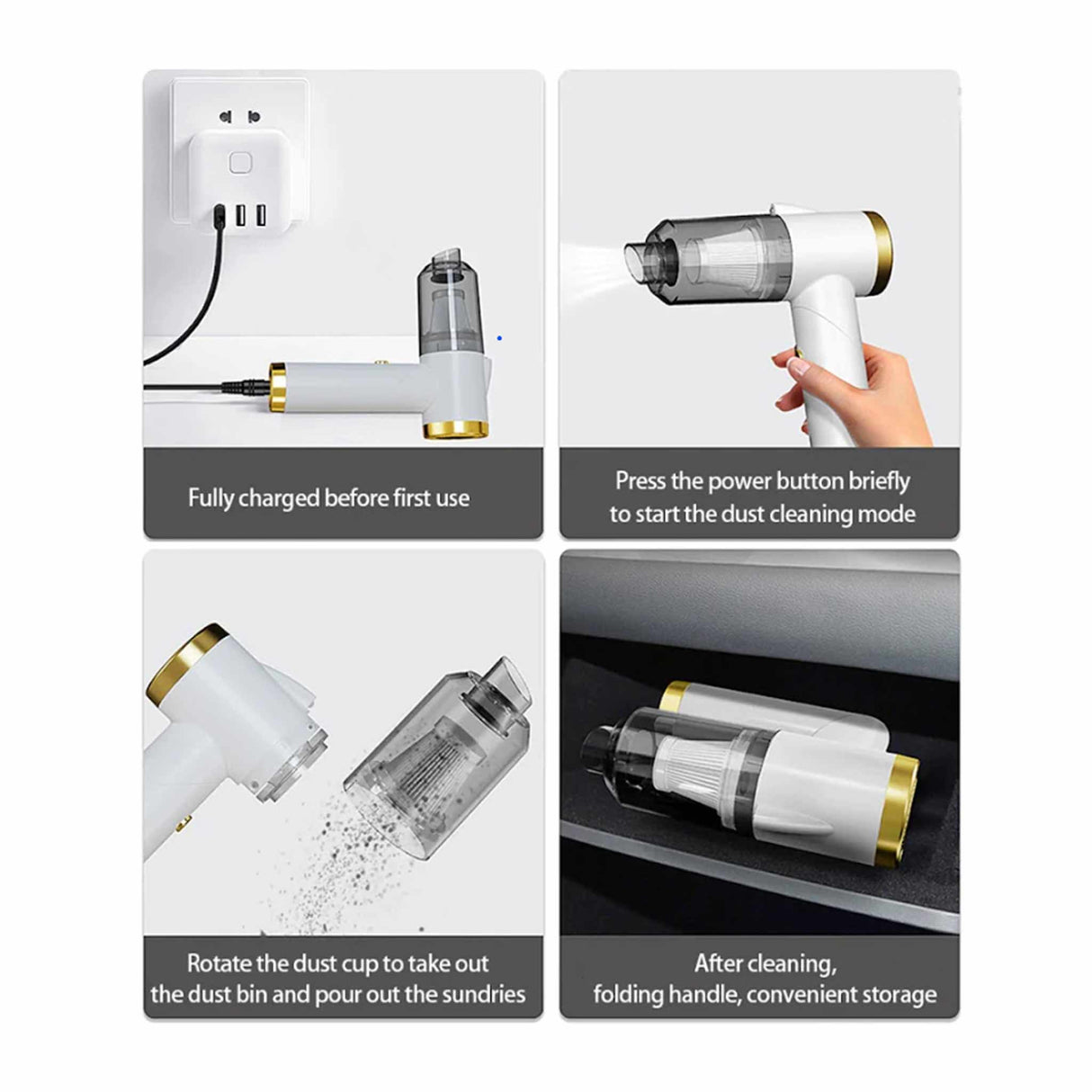 Fully charged before first use

Press the power button briefly to start the dust cleaning mode

Rotate the dust cup to take out the dust bin and pour out the sundries

After cleaning, folding handle, convenient storage