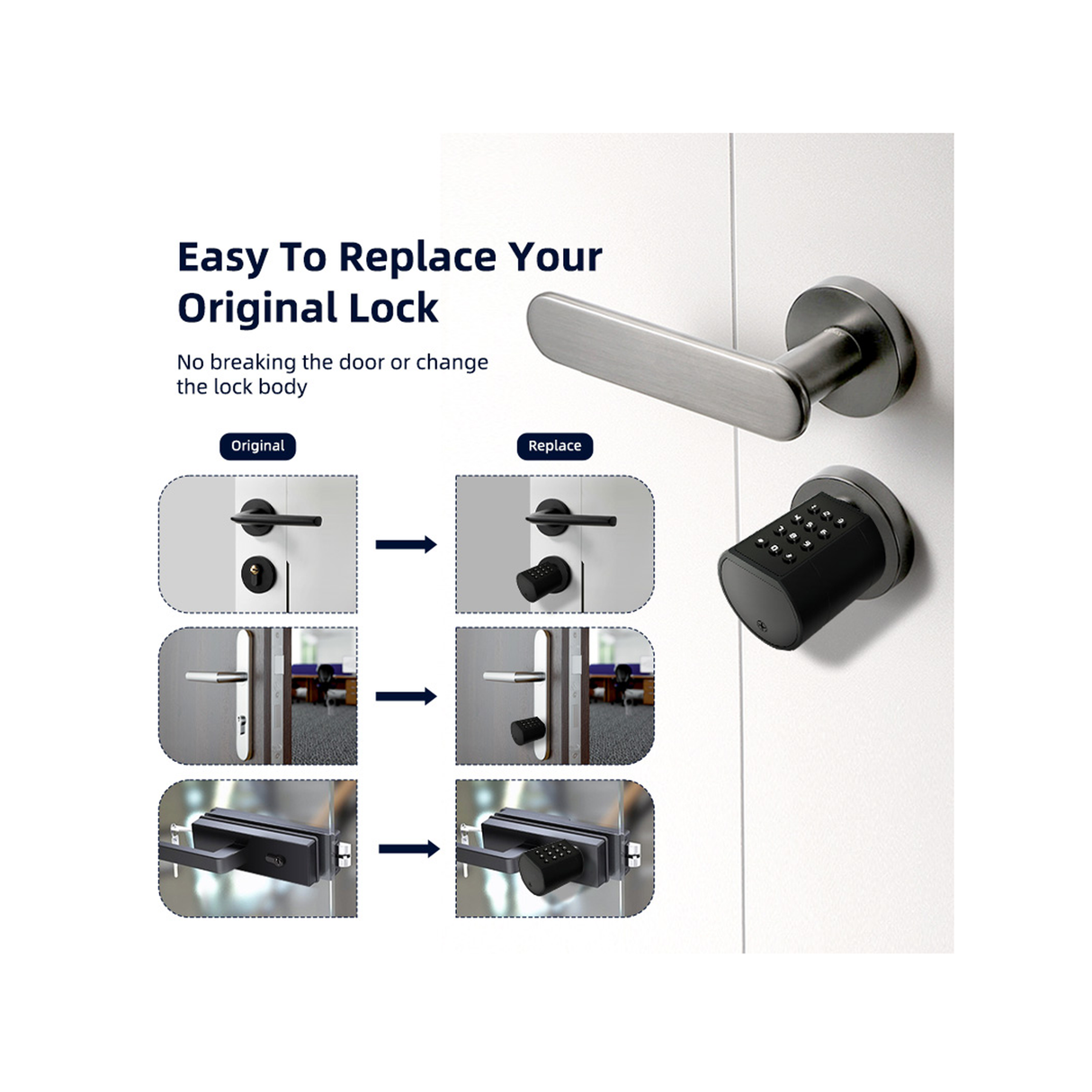 Easy To Replace Your Original Lock

No breaking the door or change the lock body

Original

Replace