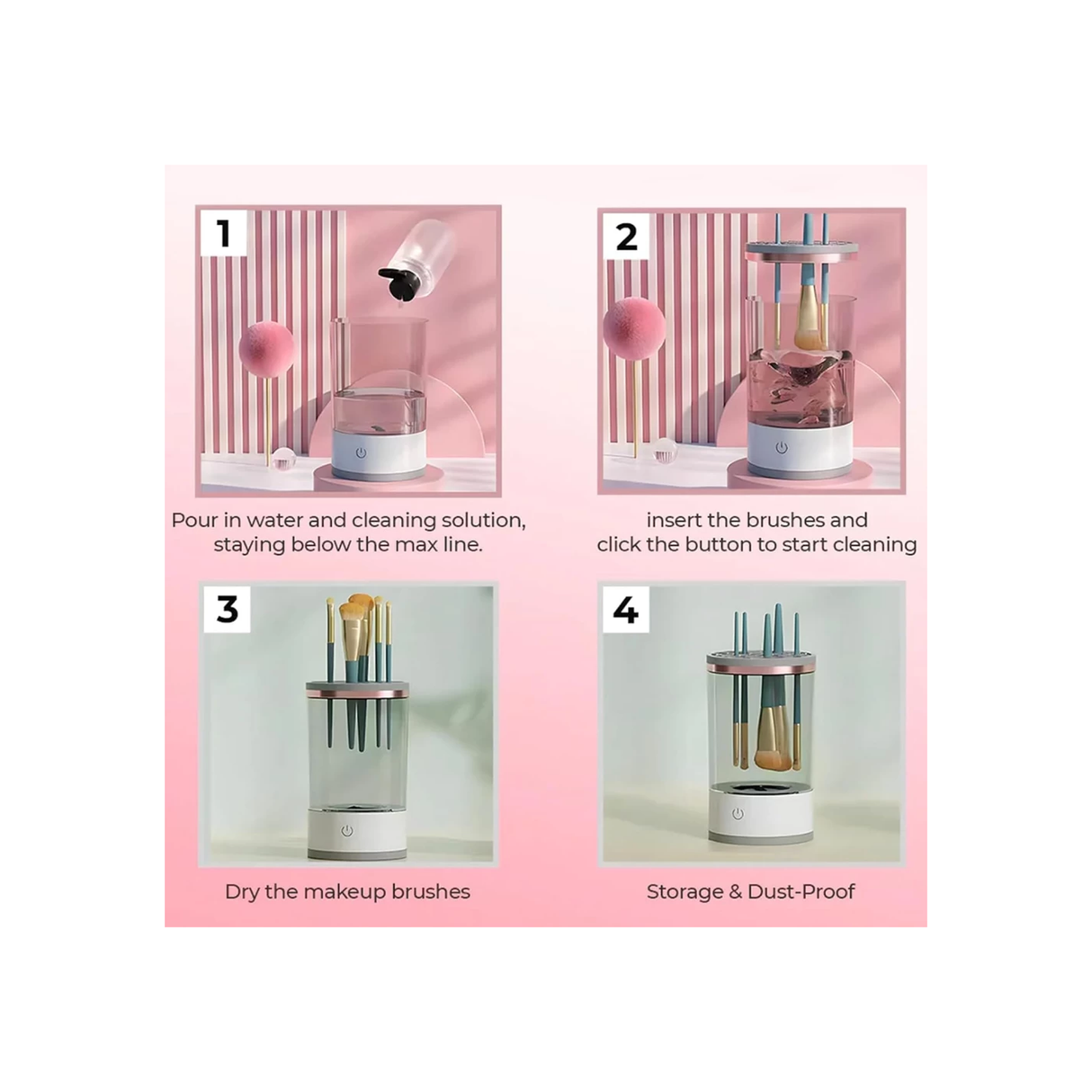 1

Pour in water and cleaning solution, staying below the max line.

2

insert the brushes and click the button to start cleaning

3

Dry the makeup brushes

4

Storage & Dust-Proof