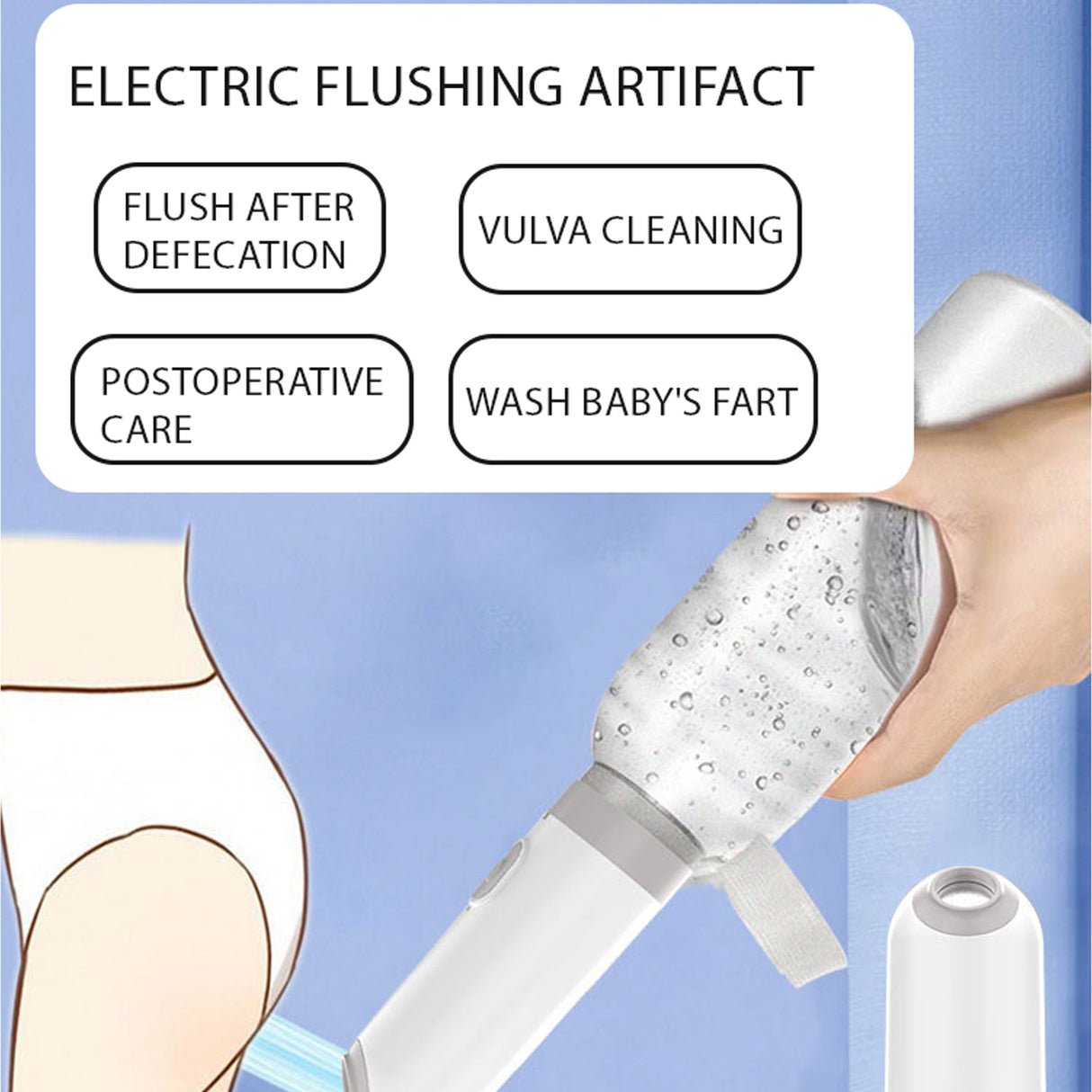 ELECTRIC FLUSHING ARTIFACT

FLUSH AFTER DEFECATION

VULVA CLEANING

POSTOPERATIVE CARE

WASH BABY'S FART