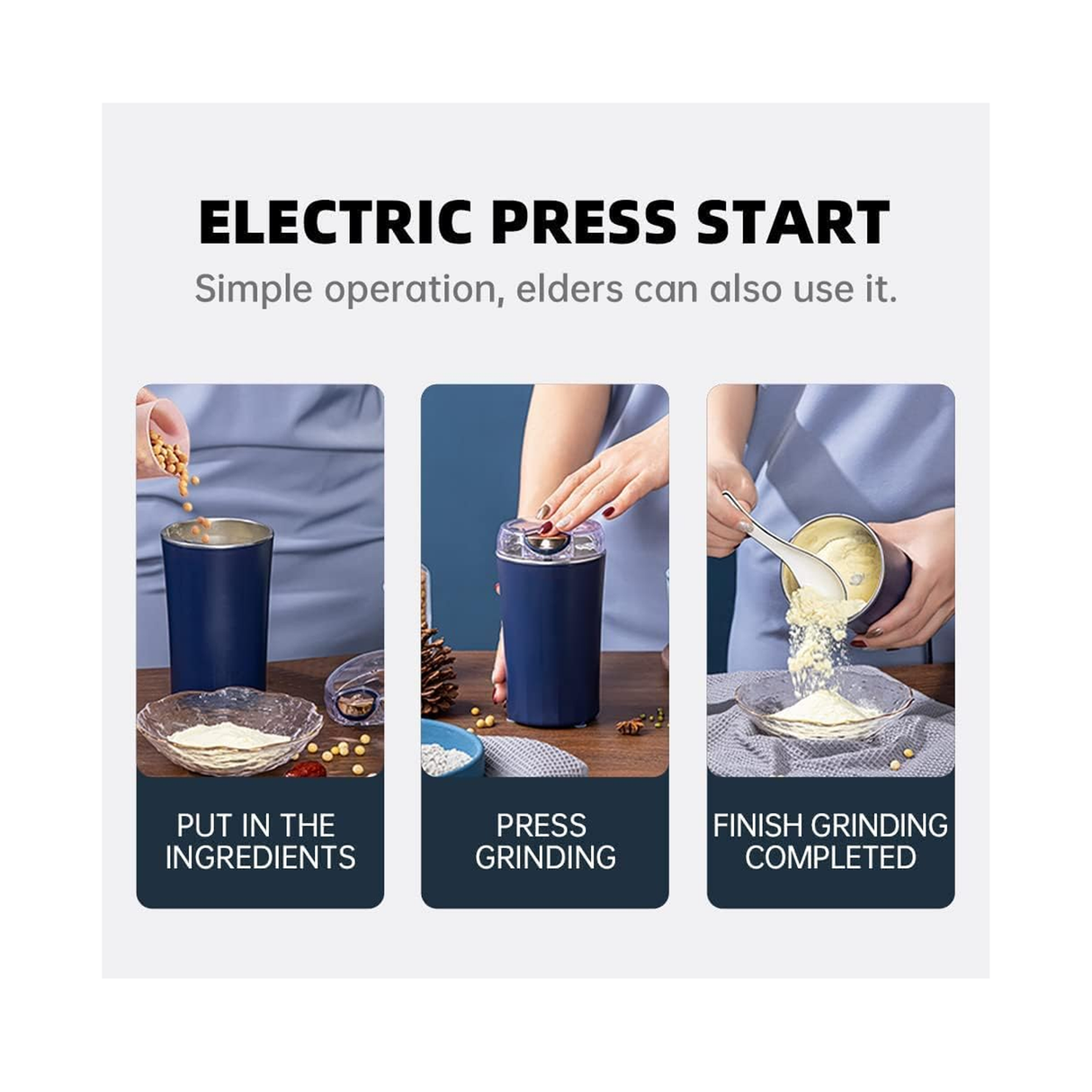 ELECTRIC PRESS START

Simple operation, elders can also use it.

PUT IN THE INGREDIENTS

PRESS GRINDING

FINISH GRINDING COMPLETED