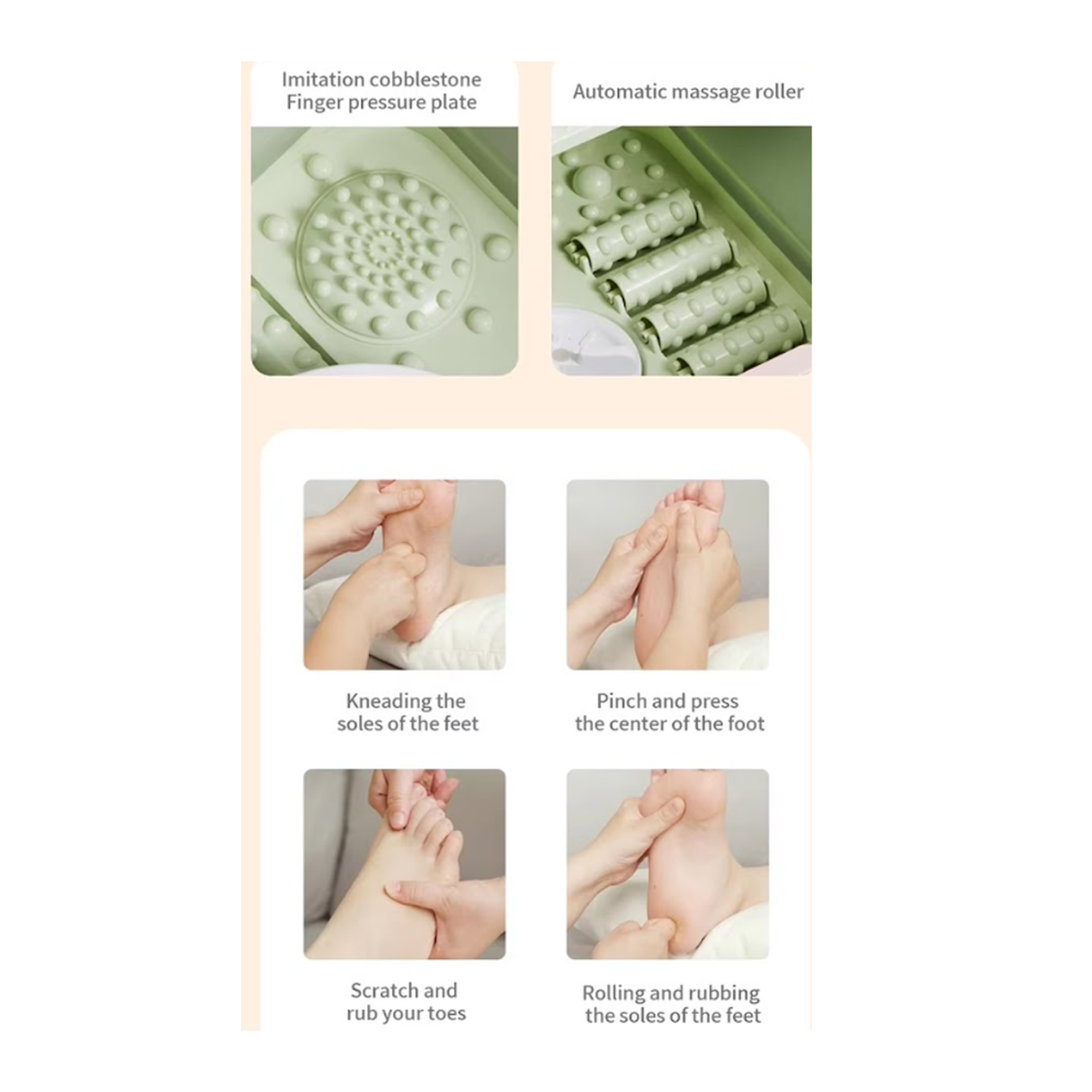 Imitation cobblestone
Finger pressure plate

Automatic massage roller

Kneading the
soles of the feet

Pinch and press
the center of the foot

Scratch and
rub your toes

Rolling and rubbing
the soles of the feet