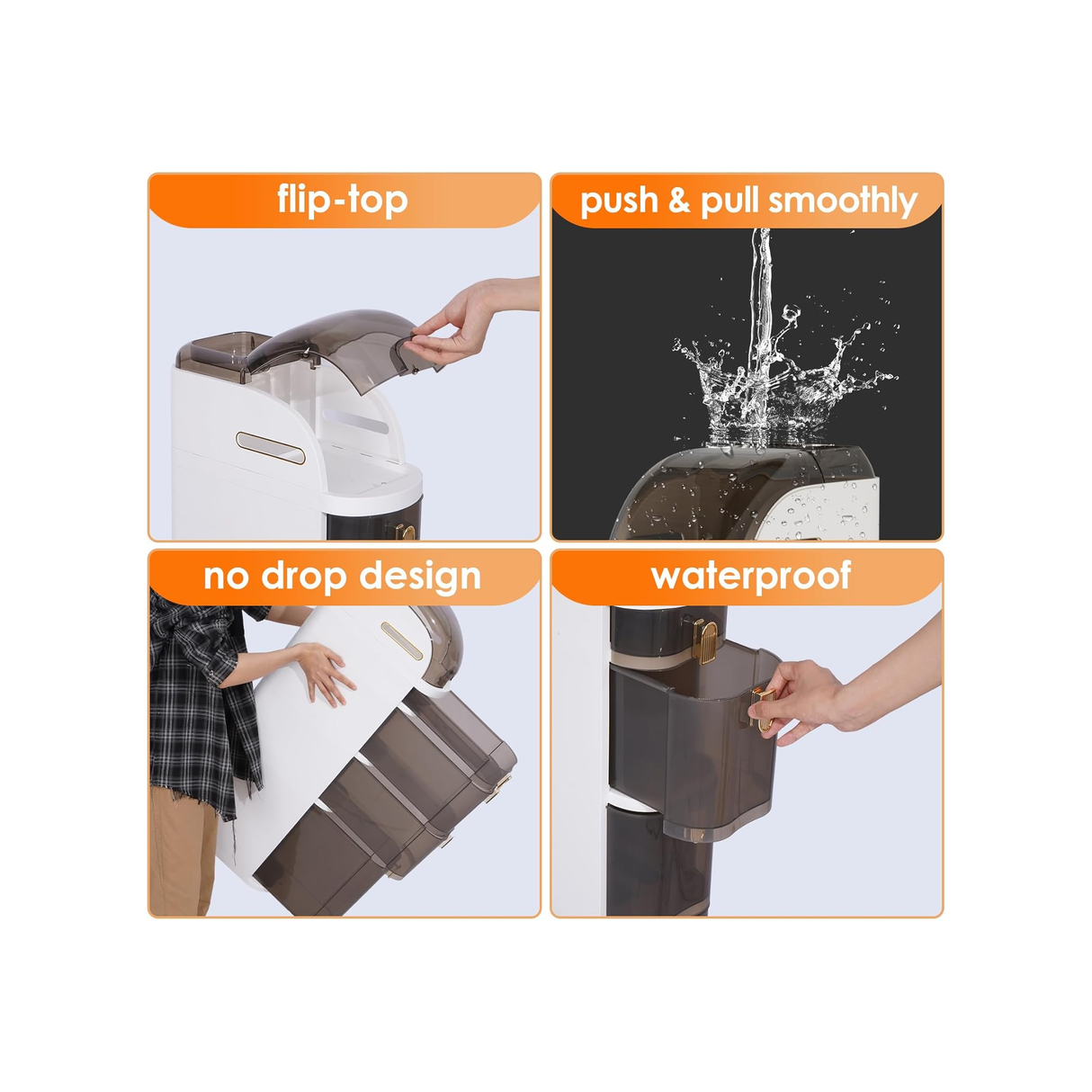 flip-top

push & pull smoothly

no drop design

waterproof